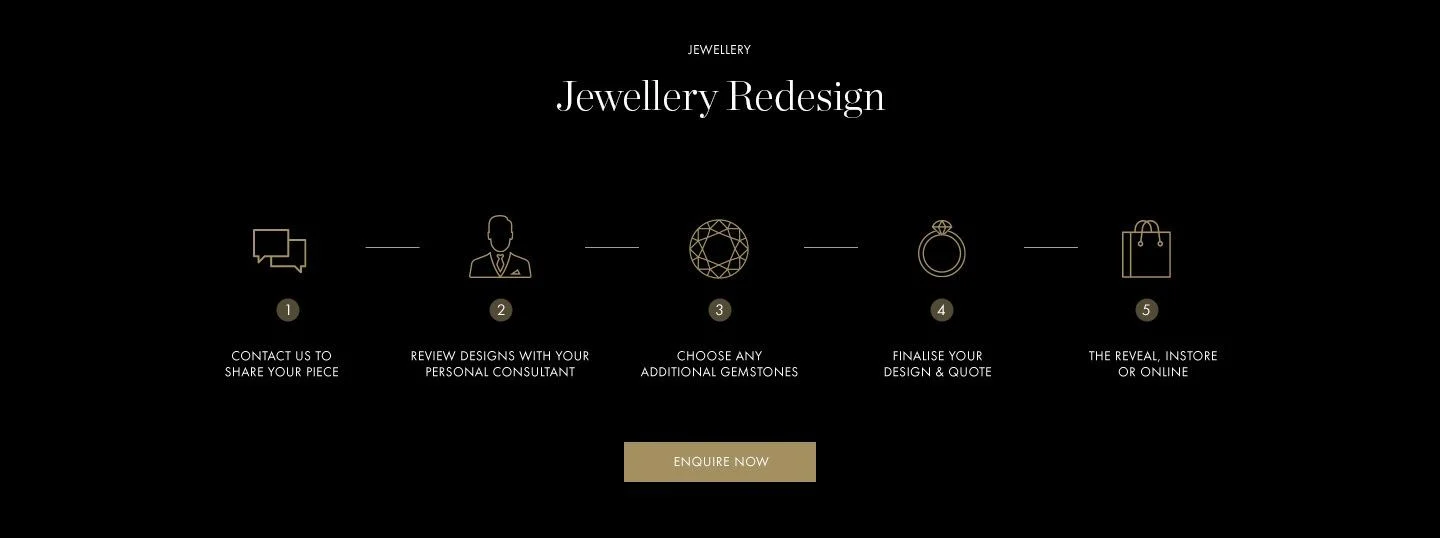 JEWELLERY

Jewellery Redesign

1

CONTACT US TO SHARE YOUR PIECE

2

REVIEW DESIGNS WITH YOUR PERSONAL CONSULTANT

3

CHOOSE ANY ADDITIONAL GEMSTONES

4

FINALISE YOUR DESIGN & QUOTE

5

THE REVEAL, INSTORE OR ONLINE

ENQUIRE NOW